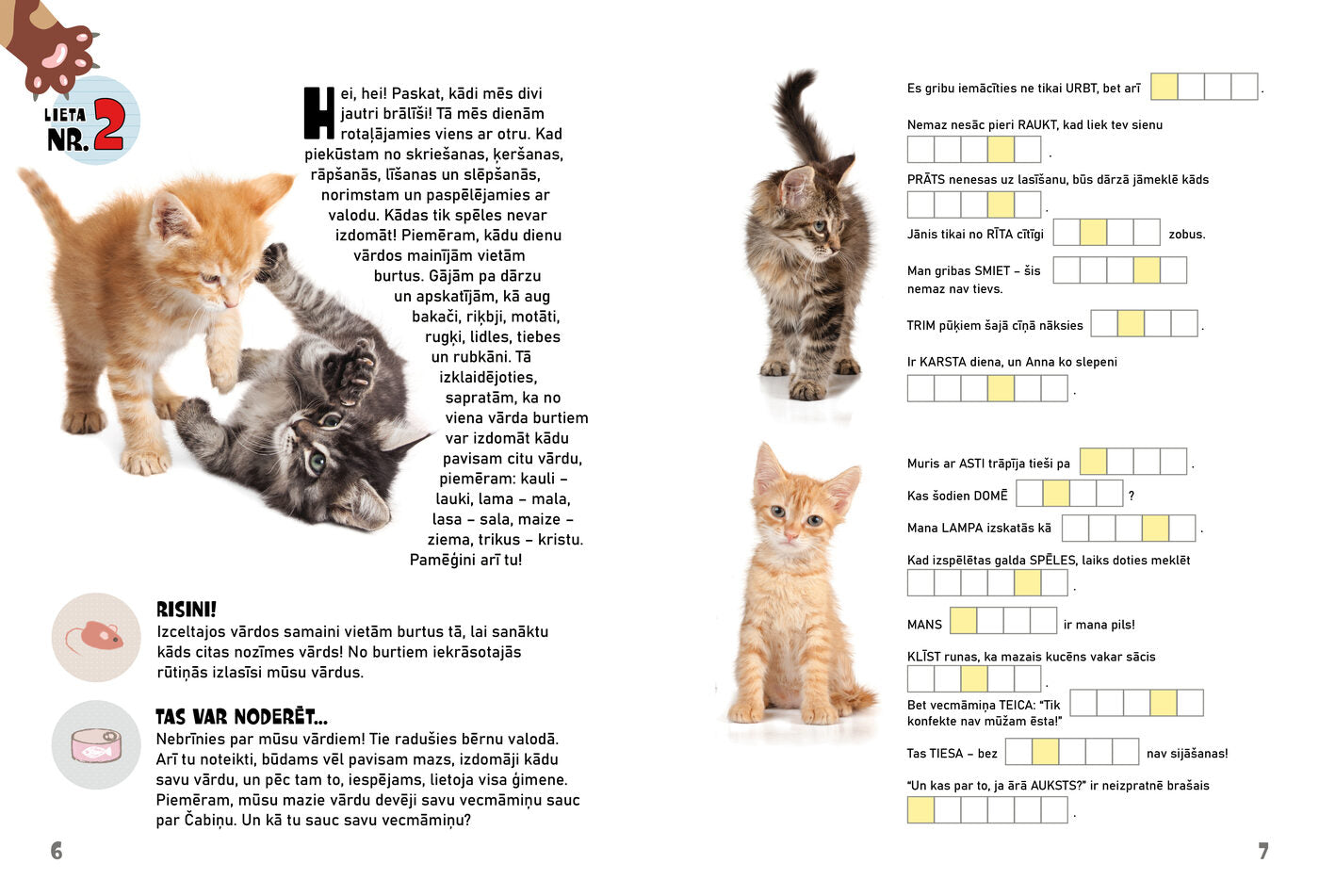 LIETA NR. 2

Hei, hei! Paskat, kādi mēs divi jautri brālīši! Tā mēs dienām rotaļājamies viens ar otru. Kad piekūstam no skriešanas, ķeršanas, rāpšanās, līšanas un slēpšanās, norimstam un paspēlējamies ar valodu. Kādas tik spēles nevar izdomāt! Piemēram, kādu dienu vārdos mainījām vietām burtus. Gājām pa dārzu un apskatījām, kā aug bakači, riķbji, motāti, rugķi, lidles, tiebes un rubkāni. Tā izklaidējoties, sapratām, ka no viena vārda burtiem var izdomāt kādu pavisam citu vārdu, piemēram: kauli – lauki, lama – mala, lasa – sala, maize – ziema, trikus – kristu. Pamēģini arī tu!

RISINI!
Izceltajos vārdos samaini vietām burtus tā, lai sanāktu kāds citas nozīmes vārds! No burtiem iekrāsotajās rūtiņās izlasīsi mūsu vārdus.

TAS VAR NODERĒT...
Nebrīnies par mūsu vārdiem! Tie radušies bērnu valodā. Arī tu noteikti, būdams vēl pavisam mazs, izdomāji kādu savu vārdu, un pēc tam to, iespējams, lietoja visa ģimene. Piemēram, mūsu mazie vārdu devēji savu vecmāmiņu sauc par Čabiņu. Un kā tu sauc savu vecmāmiņu?

6

Es gribu iemācīties ne tikai URBT, bet arī .

Nemaz nesāc pieri RAUKT, kad liek tev sienu .

PRĀTS nenesas uz lasīšanu, būs dārzā jāmeklē kāds .

Jānis tikai no RĪTA cītīgi zobus.

Man gribas SMIET – šis nemaz nav tievs.

TRIM pūķiem šajā cīņā nāksies .

Ir KARSTA diena, un Anna ko slepeni .

Muris ar ASTI trāpīja tieši pa .

Kas šodien DOMĒ ?

Mana LAMPA izskatās kā .

Kad izspēlētas galda SPĒLES, laiks doties meklēt .

MANS ir mana pils!

KLĪST runas, ka mazais kucēns vakar sācis .

Bet vecmāmiņa TEICA: "Tik konfekte nav mūžam ēsta!"

Tas TIESA – bez nav sijāšanas!

"Un kas par to, ja ārā AUKSTS?" ir neizpratnē brašais .

7