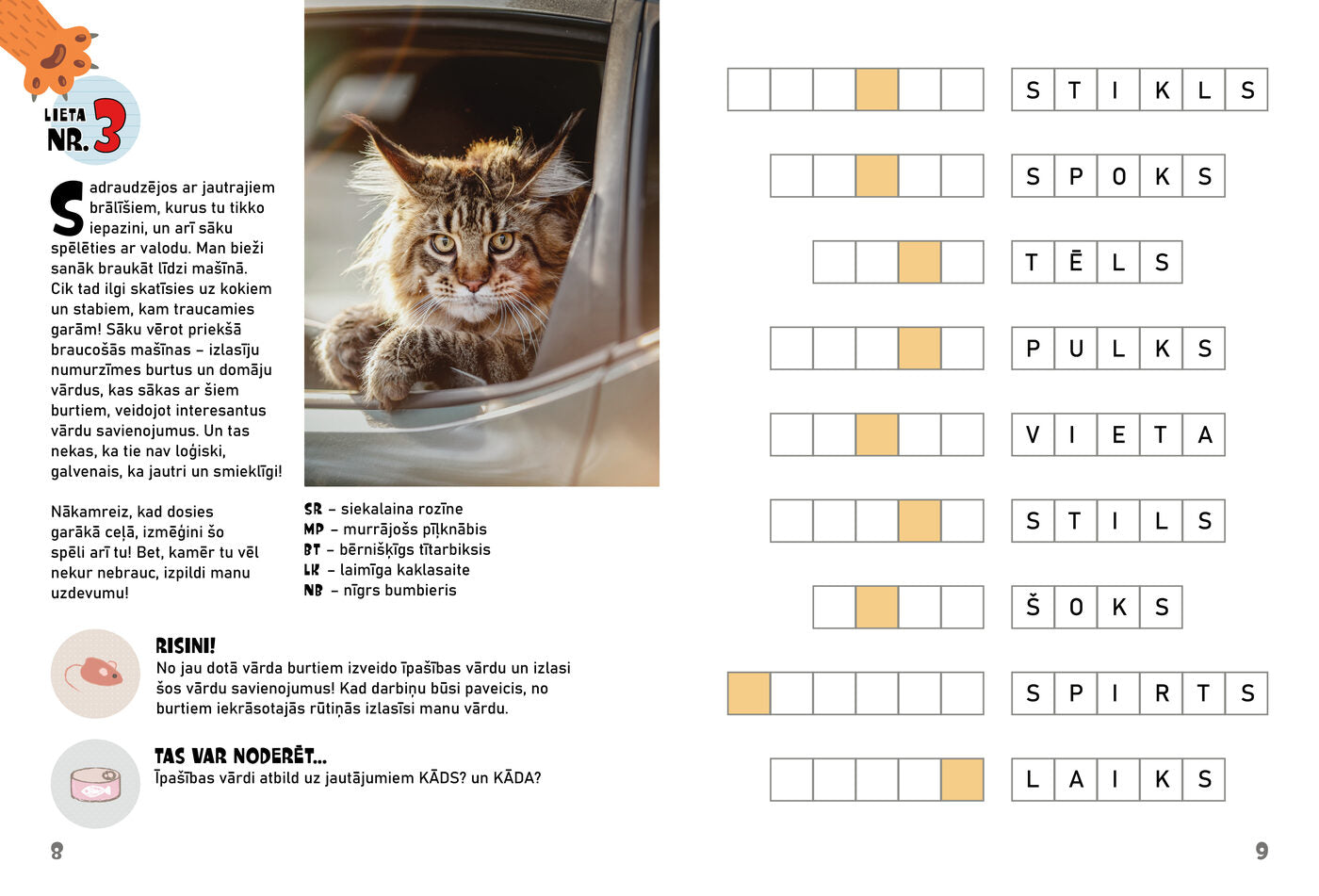 LIETA NR. 3

Sadraudzējos ar jautrajiem brālīšiem, kurus tu tikko iepazini, un arī sāku spēlēties ar valodu. Man bieži sanāk braukāt līdzi mašīnā. Cik tad ilgi skatīsies uz kokiem un stabiem, kam traucamies garām! Sāku vērot priekšā braucošās mašīnas – izlasīju numurzīmes burtus un domāju vārdus, kas sākas ar šiem burtiem, veidojot interesantus vārdu savienojumus. Un tas nekas, ka tie nav loģiski, galvenais, ka jautri un smieklīgi!

Nākamreiz, kad dosies garākā ceļā, izmēģini šo spēli arī tu! Bet, kamēr tu vēl nekur nebrauc, izpildi manu uzdevumu!

SR – siekalaina rozīne
MP – murrājošs pīļknābis
BT – bērnišķīgs tītarbiksis
LK – laimīga kaklasaite
NB – nīgrs bumbieris

RISINI!
No jau dotā vārda burtiem izveido īpašības vārdu un izlasi šos vārdu savienojumus! Kad darbiņu būsi paveicis, no burtiem iekrāsotajās rūtiņās izlasīsi manu vārdu.

TAS VAR NODERĒT...
Īpašības vārdi atbild uz jautājumiem KĀDS? un KĀDA?

8

S T I K L S
S P O K S
T Ē L S
P U L K S
V I E T A
S T I L S
Š O K S
S P I R T S
L A I K S

9